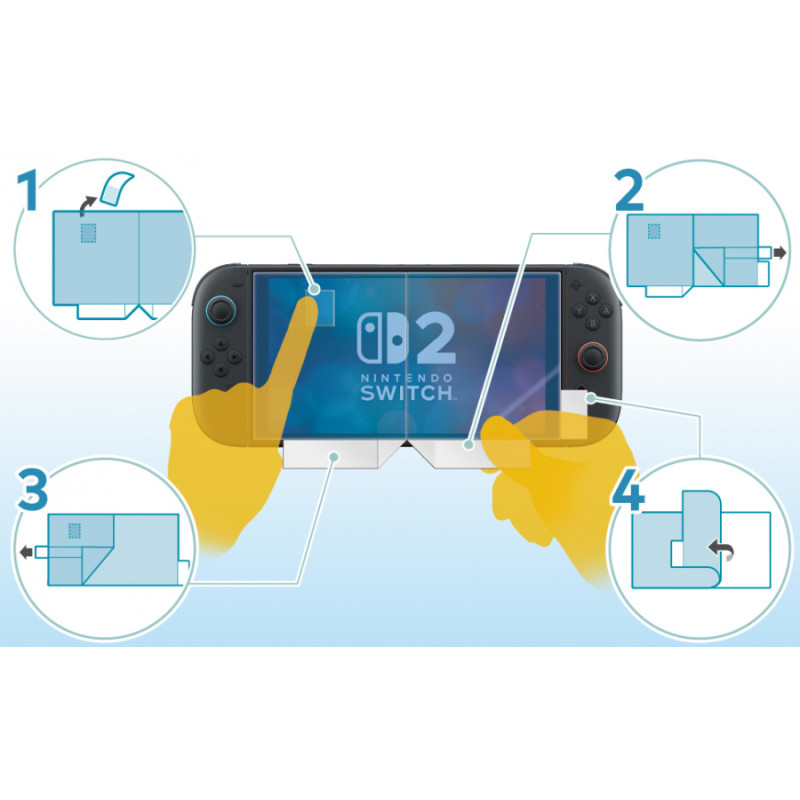 1

2

2
NINTENDO
SWITCH

X
Y
A
B

3

4